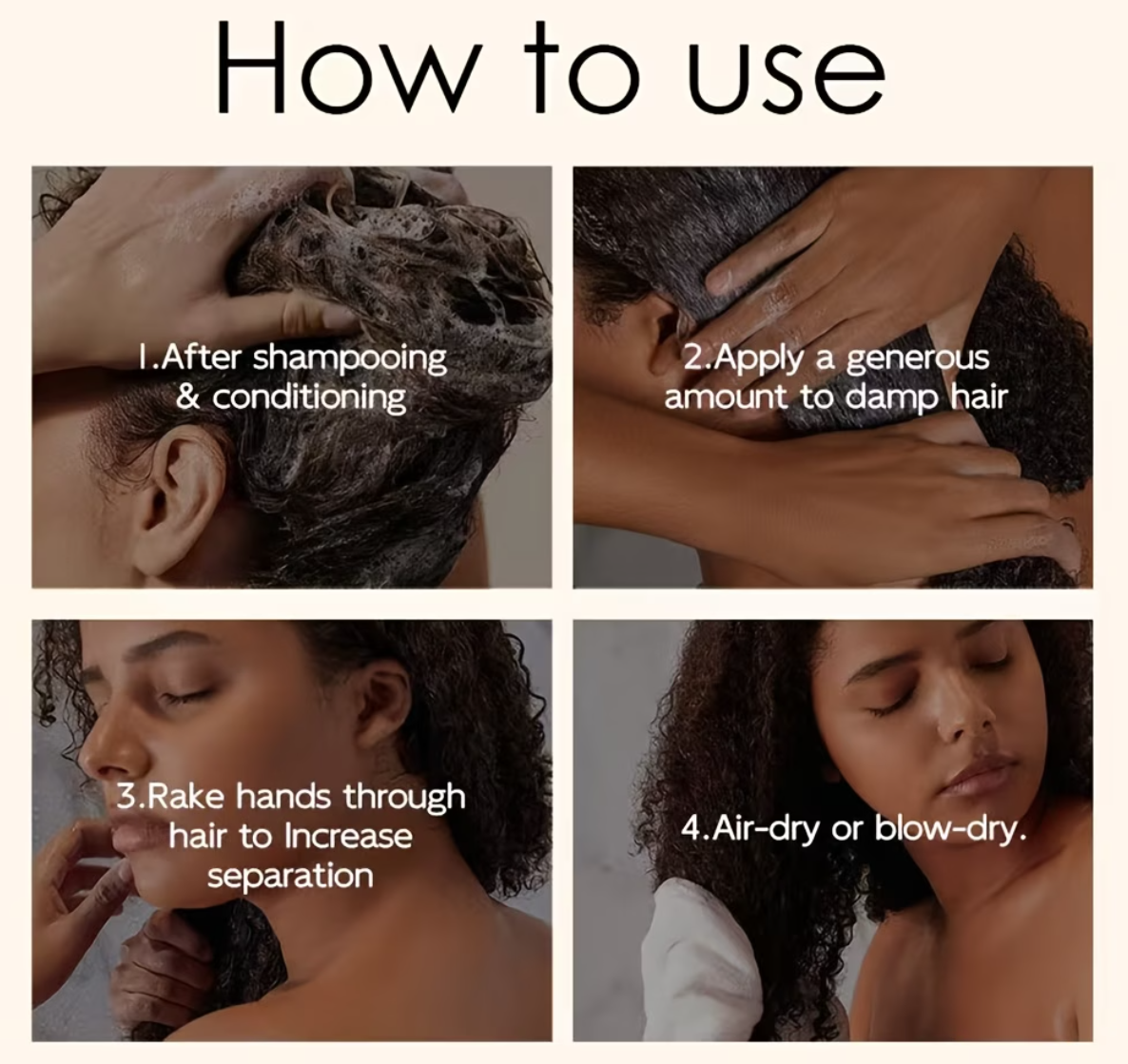 How to use

1.After shampooing & conditioning

2.Apply a generous amount to damp hair

3.Rake hands through hair to Increase separation

4.Air-dry or blow-dry.